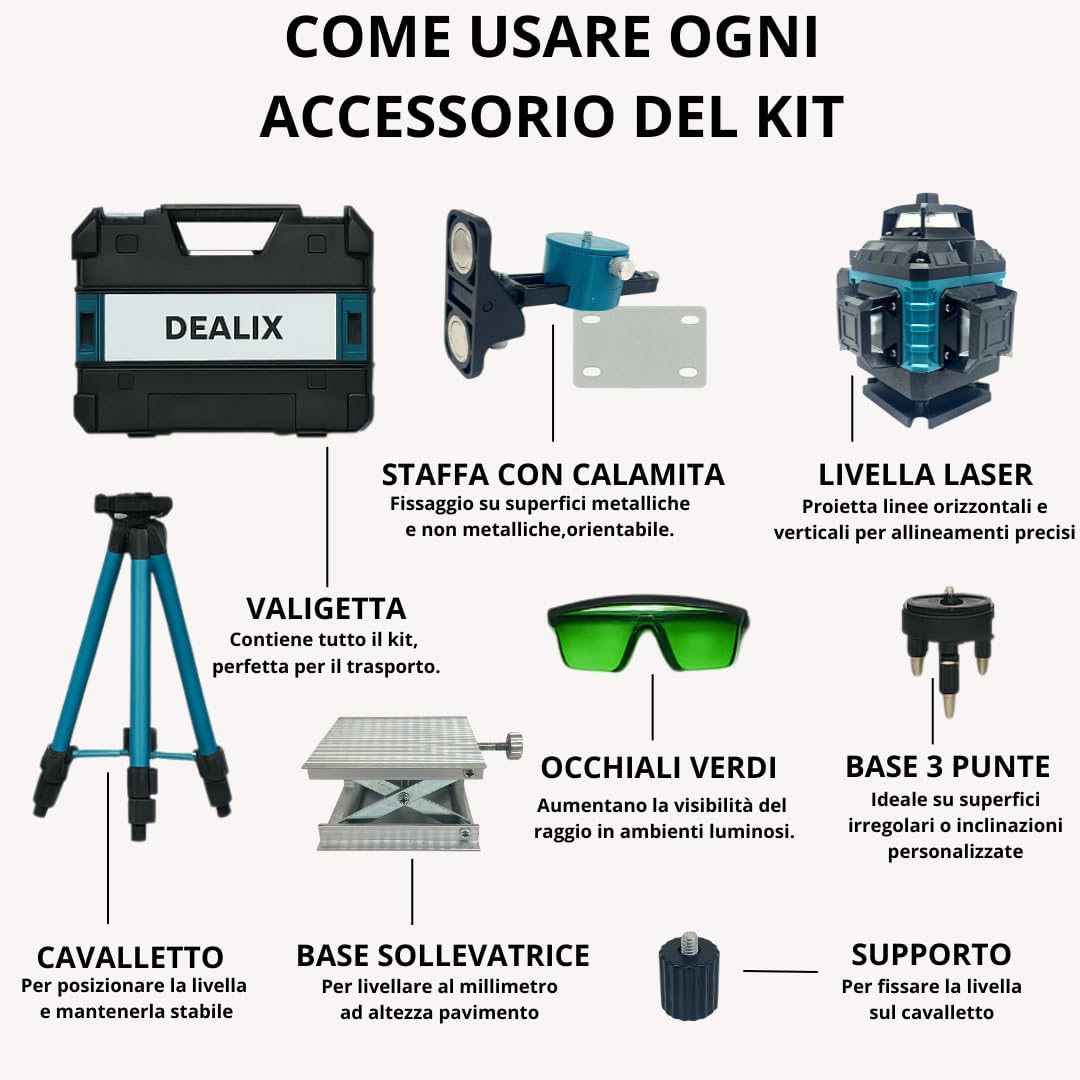 COME USARE OGNI ACCESSORIO DEL KIT

DEALIX

STAFFA CON CALAMITA
Fissaggio su superfici metalliche e non metalliche,orientabile.

LIVELLA LASER
Proietta linee orizzontali e verticali per allineamenti precisi

VALIGETTA
Contiene tutto il kit, perfetta per il trasporto.

OCCHIALI VERDI
Aumentano la visibilità del raggio in ambienti luminosi.

BASE 3 PUNTE
Ideale su superfici irregolari o inclinazioni personalizzate

CAVALLETTO
Per posizionare la livella e mantenerla stabile

BASE SOLLEVATRICE
Per livellare al millimetro ad altezza pavimento

SUPPORTO
Per fissare la livella sul cavalletto